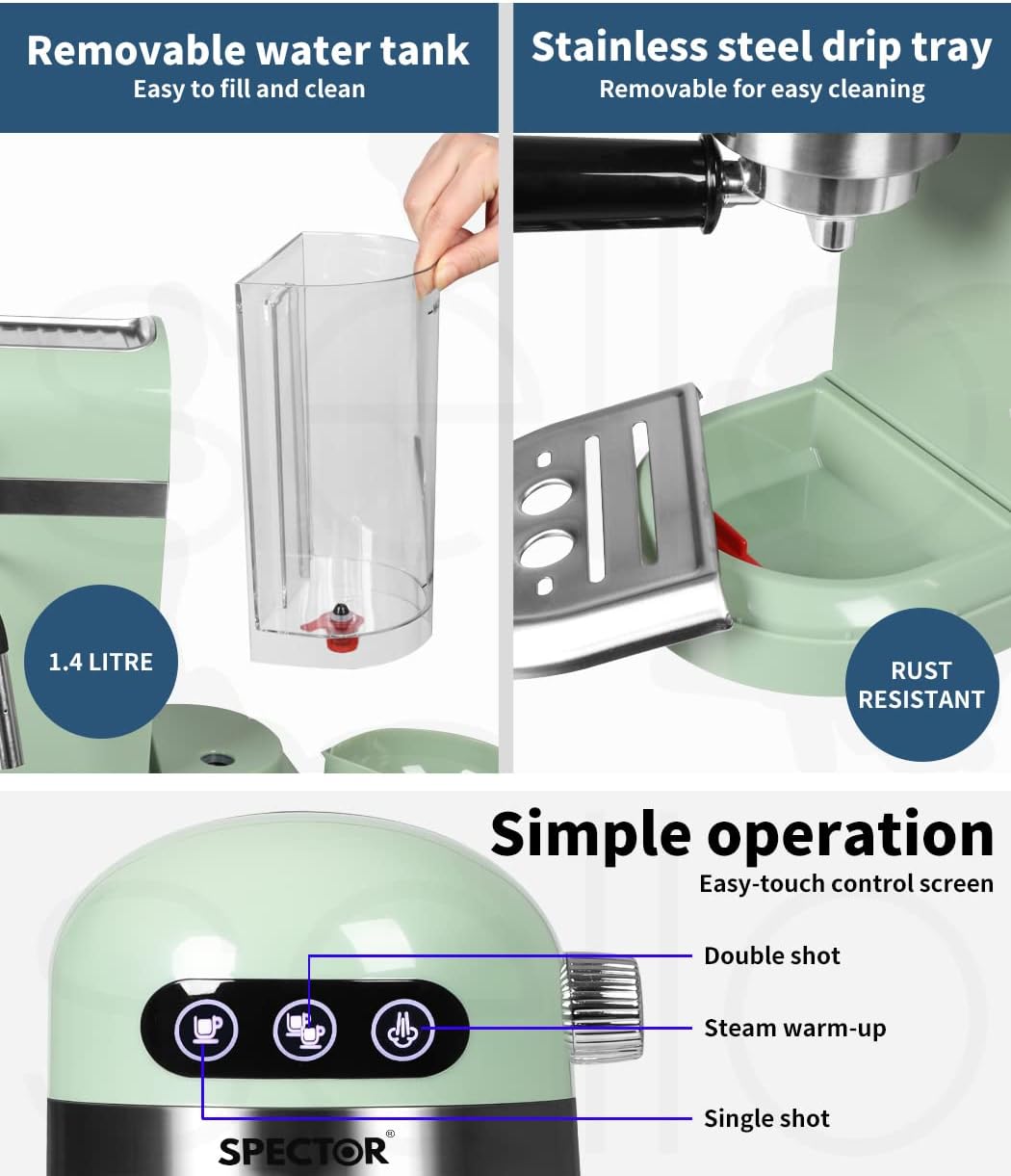 Removable water tank
Easy to fill and clean

1.4 LITRE

Stainless steel drip tray
Removable for easy cleaning

RUST RESISTANT

Simple operation
Easy-touch control screen

Double shot

Steam warm-up

Single shot

SPECTOR®